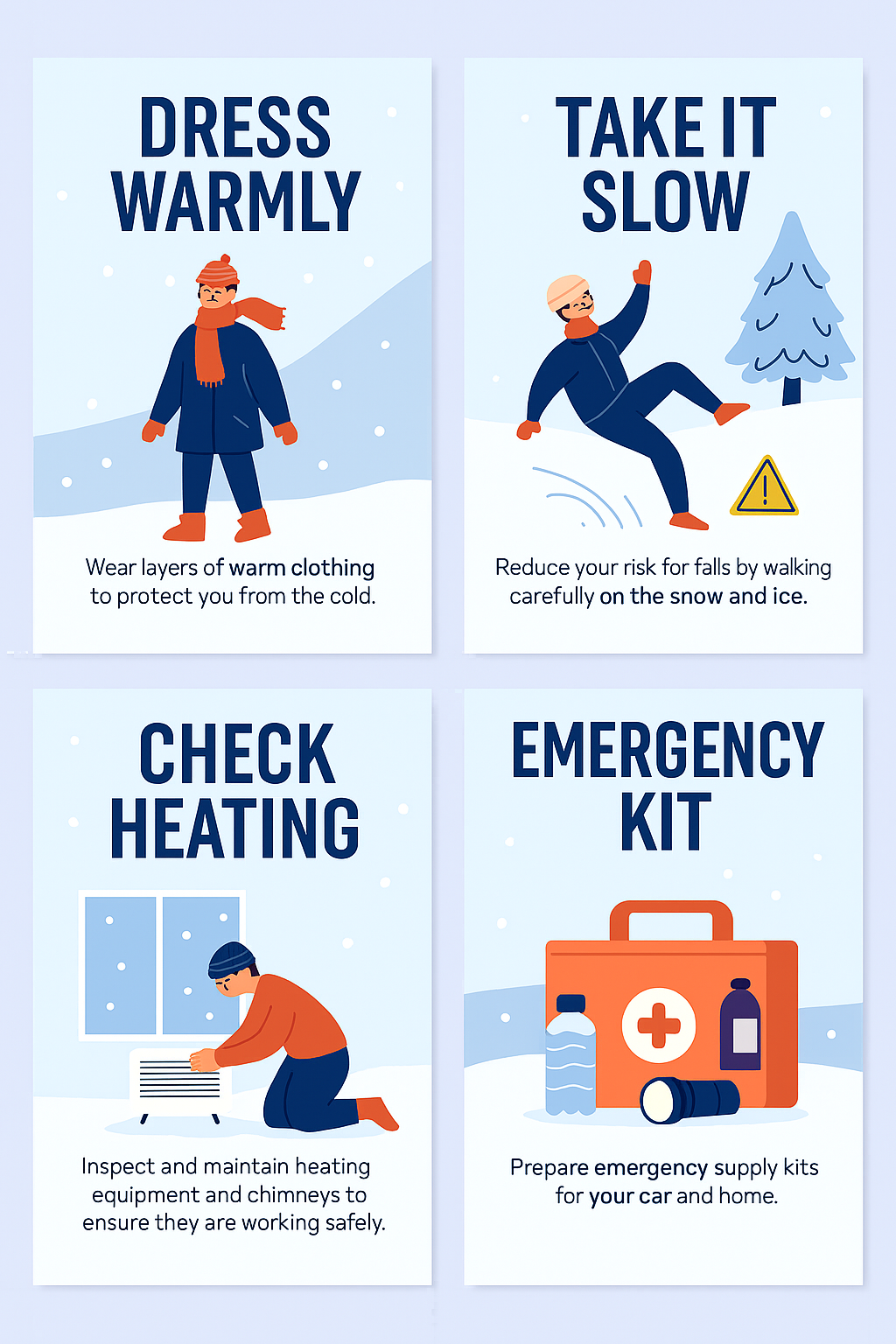 DRESS WARMLY

Wear layers of warm clothing to protect you from the cold.

TAKE IT SLOW

Reduce your risk for falls by walking carefully on the snow and ice.

CHECK HEATING

Inspect and maintain heating equipment and chimneys to ensure they are working safely.

EMERGENCY KIT

Prepare emergency supply kits for your car and home.